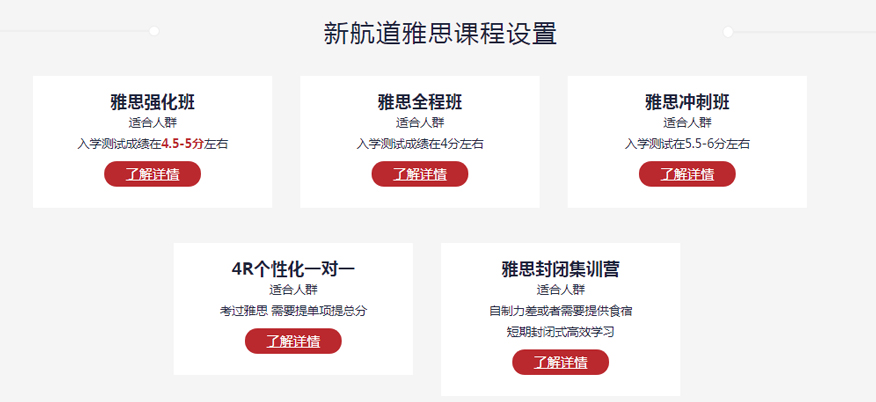 新航道雅思课程设置

雅思强化班
适合人群
入学测试成绩在4.5-5分左右
了解详情

雅思全程班
适合人群
入学测试成绩在4分左右
了解详情

雅思冲刺班
适合人群
入学测试在5.5-6分左右
了解详情

4R个性化一对一
适合人群
考过雅思 需要提单项提总分
了解详情

雅思封闭集训营
适合人群
自制力差或者需要提供食宿
短期封闭式高效学习
了解详情