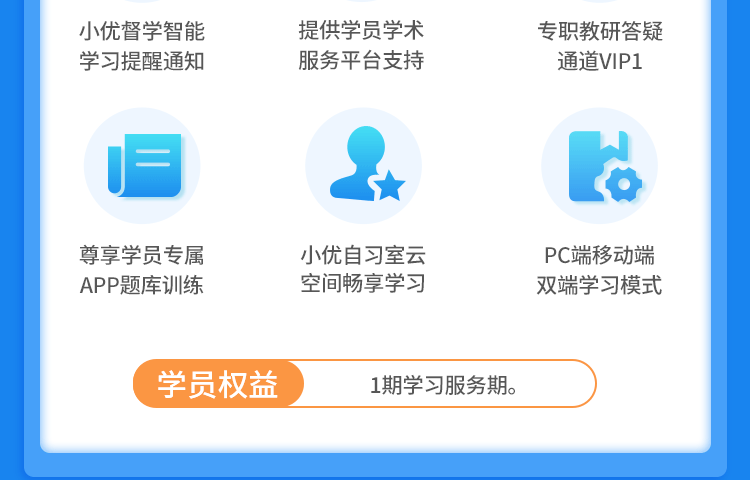 小优督学智能
学习提醒通知

提供学员学术
服务平台支持

专职教研答疑
通道VIP1

尊享学员专属
APP题库训练

小优自习室云
空间畅享学习

PC端移动端
双端学习模式

学员权益

1期学习服务期。